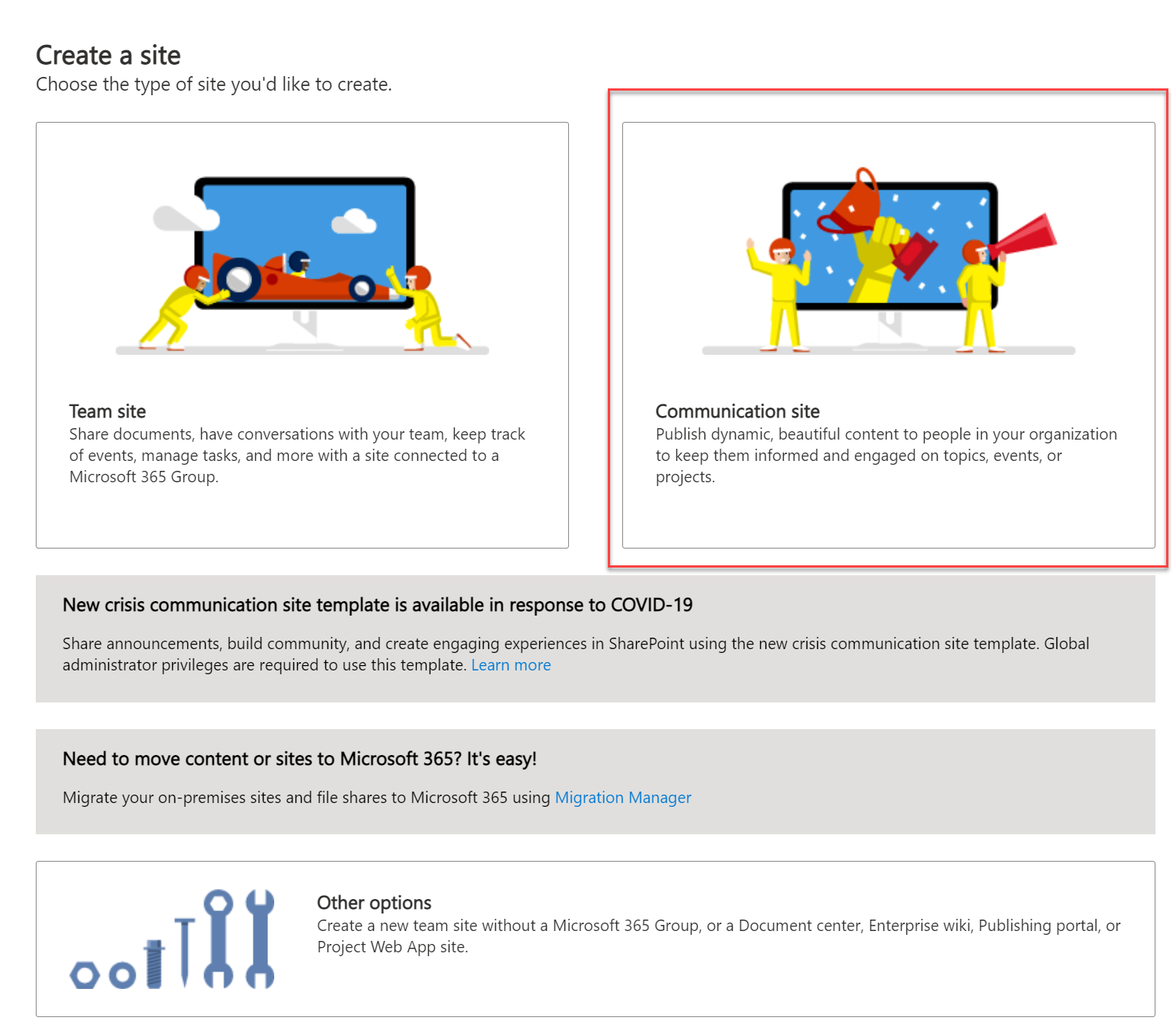 Create a site
Choose the type of site you'd like to create.

Team site
Share documents, have conversations with your team, keep track of events, manage tasks, and more with a site connected to a Microsoft 365 Group.

Communication site
Publish dynamic, beautiful content to people in your organization to keep them informed and engaged on topics, events, or projects.

New crisis communication site template is available in response to COVID-19

Share announcements, build community, and create engaging experiences in SharePoint using the new crisis communication site template. Global administrator privileges are required to use this template. Learn more

Need to move content or sites to Microsoft 365? It's easy!

Migrate your on-premises sites and file shares to Microsoft 365 using Migration Manager

Other options
Create a new team site without a Microsoft 365 Group, or a Document center, Enterprise wiki, Publishing portal, or Project Web App site.